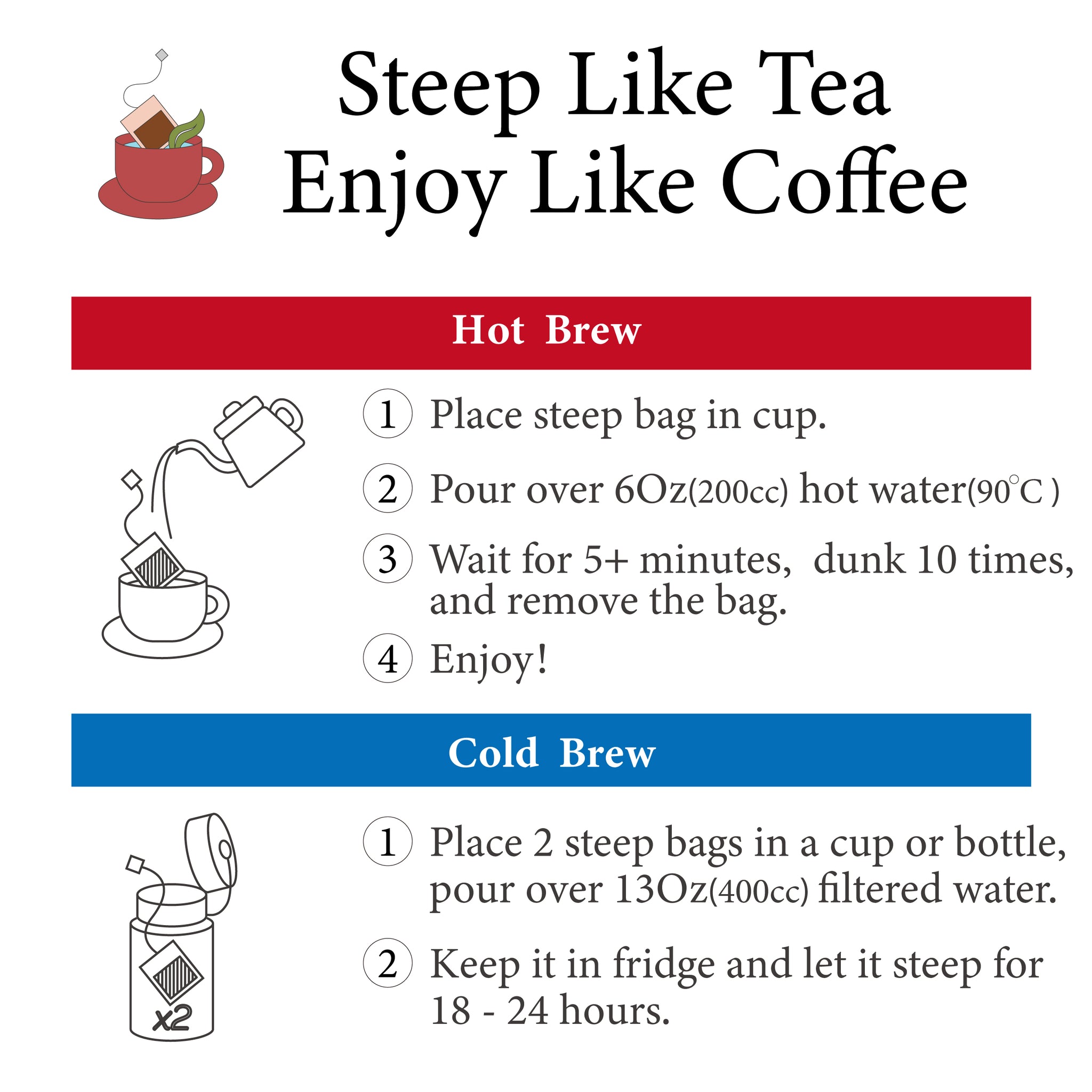 Steep Like Tea
Enjoy Like Coffee

Hot Brew

1 Place steep bag in cup.

2 Pour over 6Oz(200cc) hot water(90°C )

3 Wait for 5+ minutes, dunk 10 times, and remove the bag.

4 Enjoy!

Cold Brew

x2

1 Place 2 steep bags in a cup or bottle, pour over 13Oz(400cc) filtered water.

2 Keep it in fridge and let it steep for 18 - 24 hours.